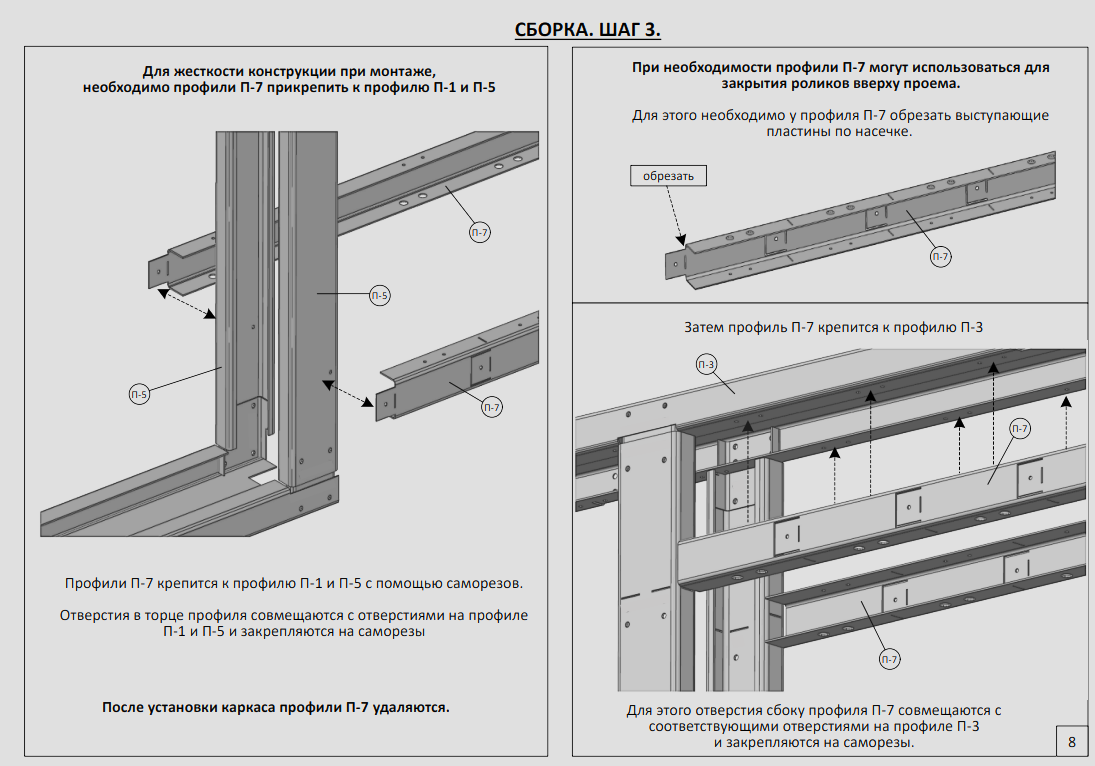 СБОРКА. ШАГ 3.

Для жесткости конструкции при монтаже, необходимо профили П-7 прикрепить к профилю П-1 и П-5

П-7

П-5

П-5

П-7

Профили П-7 крепится к профилю П-1 и П-5 с помощью саморезов.

Отверстия в торце профиля совмещаются с отверстиями на профиле П-1 и П-5 и закрепляются на саморезы

После установки каркаса профили П-7 удаляются.

При необходимости профили П-7 могут использоваться для закрытия роликов вверху проема.

Для этого необходимо у профиля П-7 обрезать выступающие пластины по насечке.

обрезать

П-7

Затем профиль П-7 крепится к профилю П-3

П-3

П-7

П-7

Для этого отверстия сбоку профиля П-7 совмещаются с соответствующими отверстиями на профиле П-3 и закрепляются на саморезы.

8